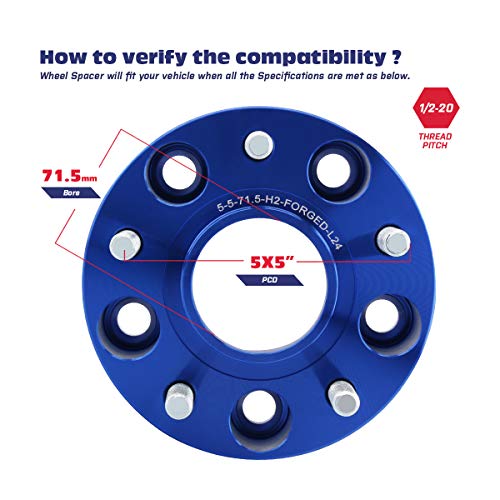 How to verify the compatibility ?

Wheel Spacer will fit your vehicle when all the Specifications are met as below.

1/2-20

THREAD PITCH

71.5mm

Bore

5-5-71.5-H2-FORGED-L24

5X5"

PCD