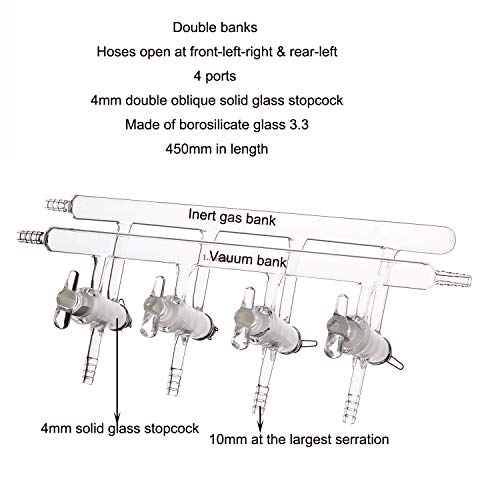 Double banks
Hoses open at front-left-right & rear-left
4 ports
4mm double oblique solid glass stopcock
Made of borosilicate glass 3.3
450mm in length

Inert gas bank

Vauum bank

4mm solid glass stopcock

10mm at the largest serration