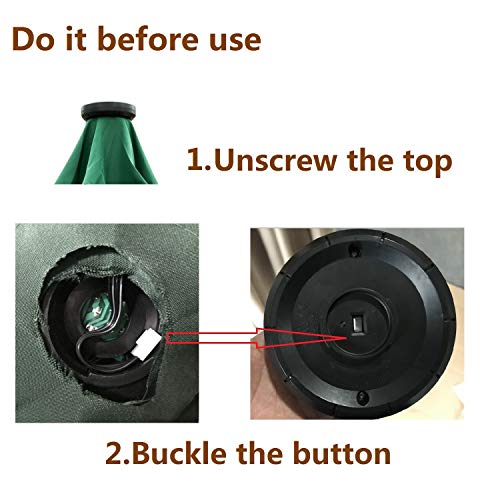 Do it before use

1.Unscrew the top

2.Buckle the button