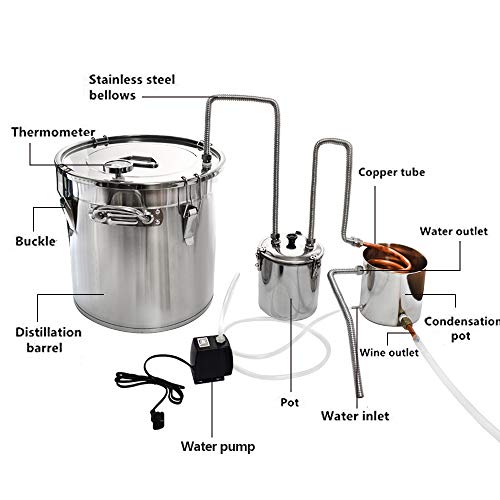 Stainless steel bellows

Thermometer

Copper tube

Water outlet

Buckle

Distillation barrel

Condensation pot

Wine outlet

Pot

Water inlet

Water pump