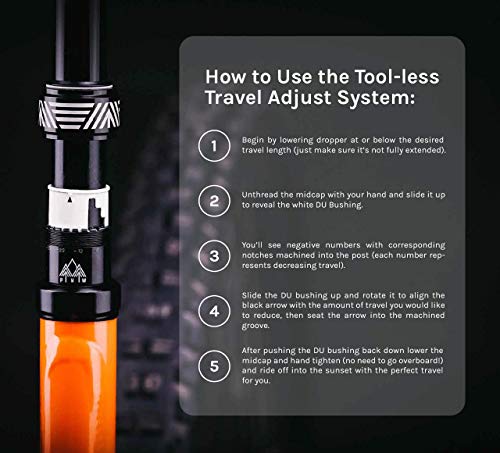 How to Use the Tool-less Travel Adjust System:

1 Begin by lowering dropper at or below the desired travel length (just make sure it's not fully extended).

2 Unthread the midcap with your hand and slide it up to reveal the white DU Bushing.

3 You'll see negative numbers with corresponding notches machined into the post (each number represents decreasing travel).

4 Slide the DU bushing up and rotate it to align the black arrow with the amount of travel you would like to reduce, then seat the arrow into the machined groove.

5 After pushing the DU bushing back down lower the midcap and hand tighten (no need to go overboard!) and ride off into the sunset with the perfect travel for you.

PNW