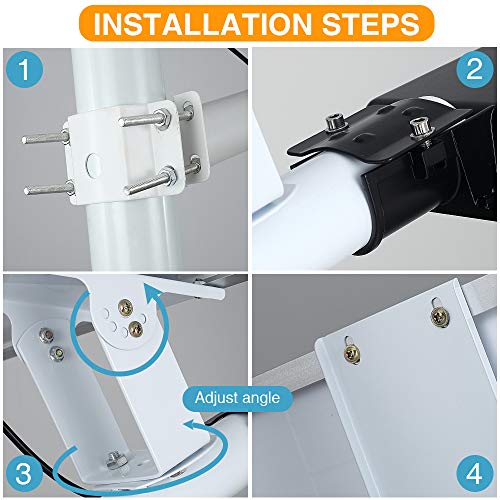 INSTALLATION STEPS

1

2

Adjust angle

3

4