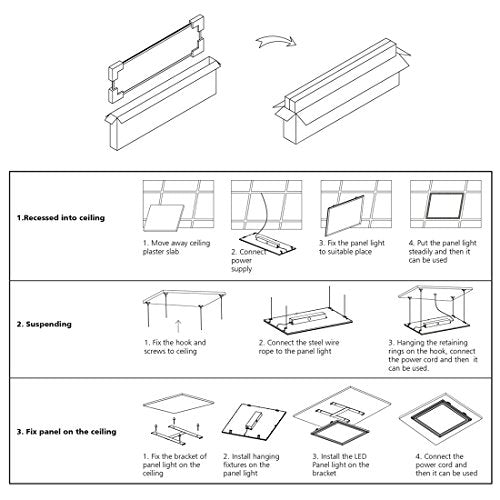 1.Recessed into ceiling

1. Move away ceiling plaster slab

2. Connect power supply

3. Fix the panel light to suitable place

4. Put the panel light steadily and then it can be used

2. Suspending

1. Fix the hook and screws to ceiling

2. Connect the steel wire rope to the panel light

3. Hanging the retaining rings on the hook, connect the power cord and then it can be used.

3. Fix panel on the ceiling

1. Fix the bracket of panel light on the ceiling

2. Install hanging fixtures on the panel light

3. Install the LED Panel light on the bracket

4. Connect the power cord and then it can be used