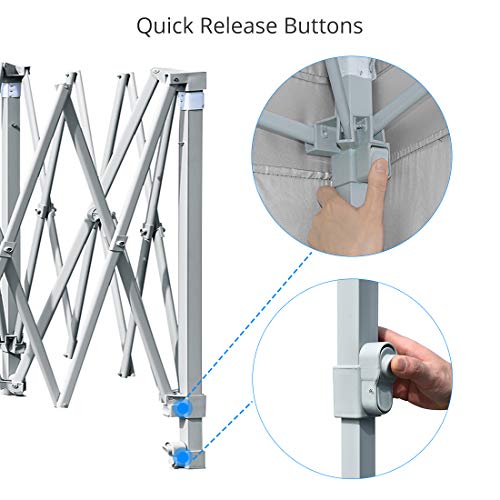 Quick Release Buttons