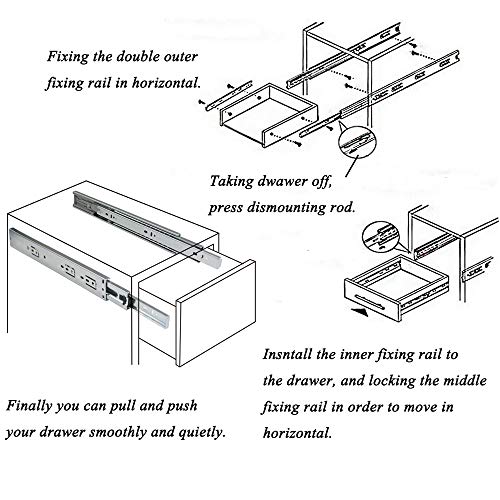 Fixing the double outer fixing rail in horizontal.

Taking dwawer off, press dismounting rod.

Insntall the inner fixing rail to the drawer, and locking the middle fixing rail in order to move in horizontal.

Finally you can pull and push your drawer smoothly and quietly.