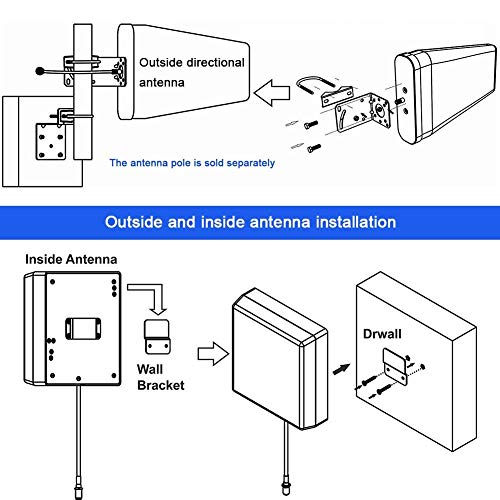 Outside directional antenna

The antenna pole is sold separately

Outside and inside antenna installation

Inside Antenna

Wall Bracket

Drwall