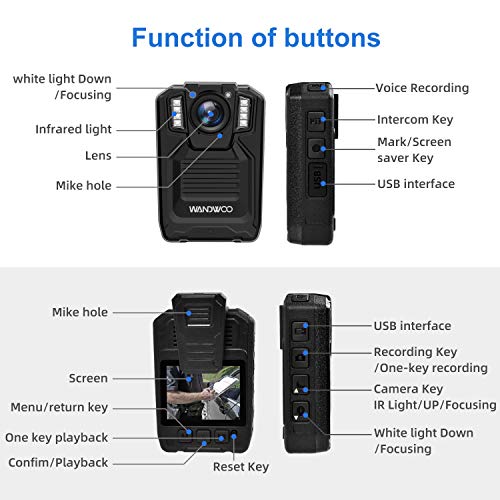 Function of buttons

white light Down /Focusing

Infrared light

Lens

Mike hole

WANDWOO

Voice Recording

Intercom Key

Mark/Screen saver Key

USB interface

USB

Mike hole

Screen

Menu/return key

One key playback

Confim/Playback

Reset Key

USB interface

Recording Key /One-key recording

Camera Key IR Light/UP/Focusing

White light Down /Focusing