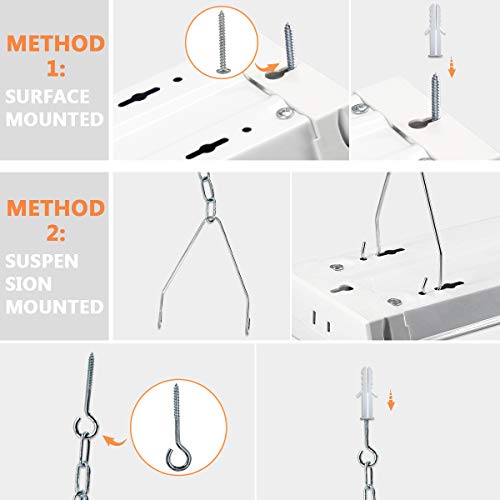 METHOD 1:
SURFACE MOUNTED

METHOD 2:
SUSPEN SION MOUNTED