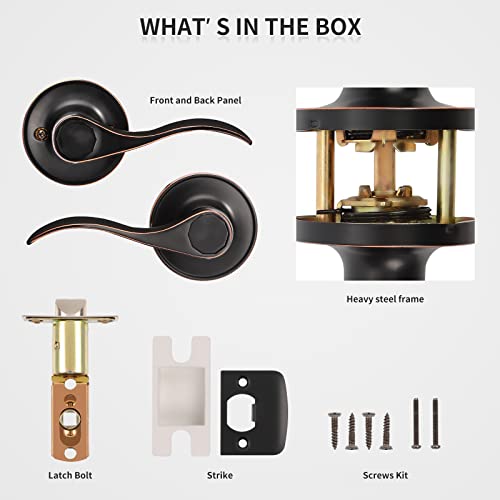 WHAT' S IN THE BOX

Front and Back Panel

Heavy steel frame

Latch Bolt

Strike

Screws Kit