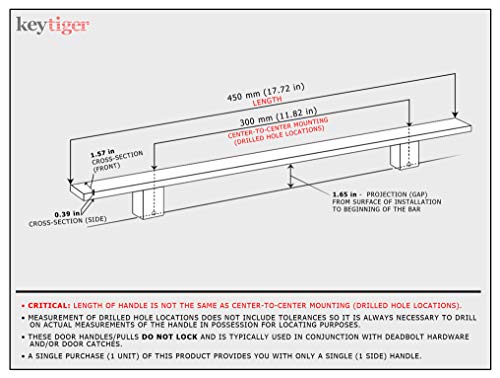 keytiger

450 mm (17.72 in)
LENGTH

300 mm (11.82 in)
CENTER-TO-CENTER MOUNTING
(DRILLED HOLE LOCATIONS)

1.57 in
CROSS-SECTION
(FRONT)

0.39 in
CROSS-SECTION (SIDE)

1.65 in - PROJECTION (GAP)
FROM SURFACE OF INSTALLATION
TO BEGINNING OF THE BAR

• CRITICAL: LENGTH OF HANDLE IS NOT THE SAME AS CENTER-TO-CENTER MOUNTING (DRILLED HOLE LOCATIONS).

• MEASUREMENT OF DRILLED HOLE LOCATIONS DOES NOT INCLUDE TOLERANCES SO IT IS ALWAYS NECESSARY TO DRILL ON ACTUAL MEASUREMENTS OF THE HANDLE IN POSSESSION FOR LOCATING PURPOSES.

• THESE DOOR HANDLES/PULLS DO NOT LOCK AND IS TYPICALLY USED IN CONJUNCTION WITH DEADBOLT HARDWARE AND/OR DOOR CATCHES.

• A SINGLE PURCHASE (1 UNIT) OF THIS PRODUCT PROVIDES YOU WITH ONLY A SINGLE (1 SIDE) HANDLE.