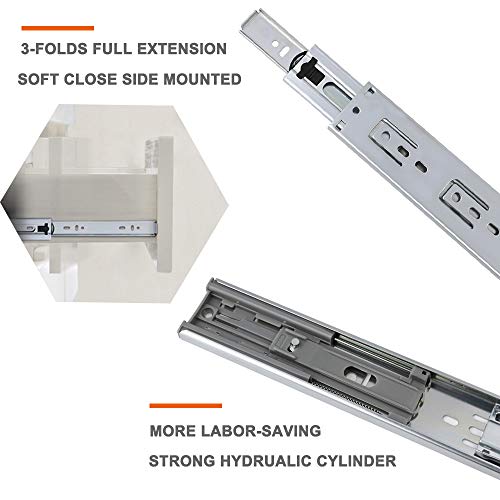 3-FOLDS FULL EXTENSION
SOFT CLOSE SIDE MOUNTED

MORE LABOR-SAVING
STRONG HYDRUALIC CYLINDER