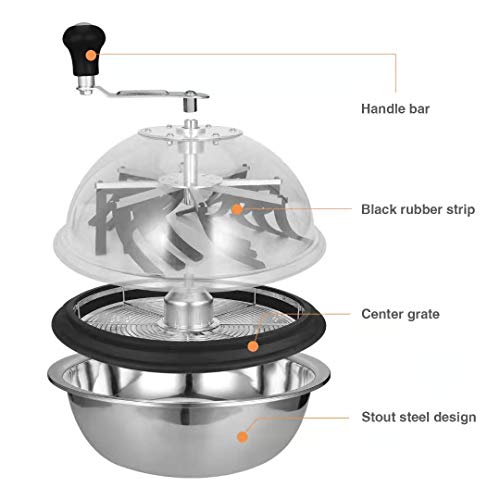 Handle bar

Black rubber strip

Center grate

Stout steel design