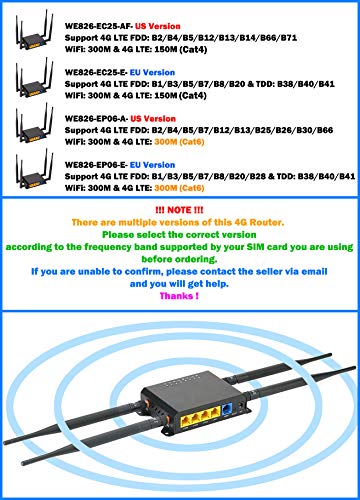 WE826-EC25-AF- US Version
Support 4G LTE FDD: B2/B4/B5/B12/B13/B14/B66/B71
WiFi: 300M & 4G LTE: 150M (Cat4)

WE826-EC25-E- EU Version
Support 4G LTE FDD: B1/B3/B5/B7/B8/B20 & TDD: B38/B40/B41
WiFi: 300M & 4G LTE: 150M (Cat4)

WE826-EP06-A- US Version
Support 4G LTE FDD: B2/B4/B5/B7/B12/B13/B25/B26/B30/B66
WiFi: 300M & 4G LTE: 300M (Cat6)

WE826-EP06-E- EU Version
Support 4G LTE FDD: B1/B3/B5/B7/B8/B20/B28 & TDD: B38/B40/B41
WiFi: 300M & 4G LTE: 300M (Cat6)

!!! NOTE !!!
There are multiple versions of this 4G Router.
Please select the correct version
according to the frequency band supported by your SIM card you are using before ordering.
If you are unable to confirm, please contact the seller via email and you will get help.
Thanks !