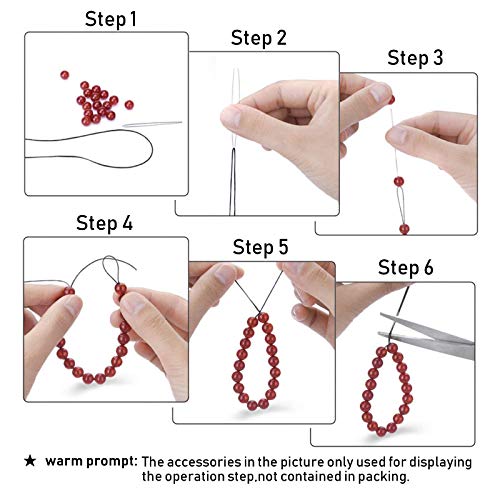 Step 1

Step 2

Step 3

Step 4

Step 5

Step 6

★ warm prompt: The accessories in the picture only used for displaying the operation step,not contained in packing.