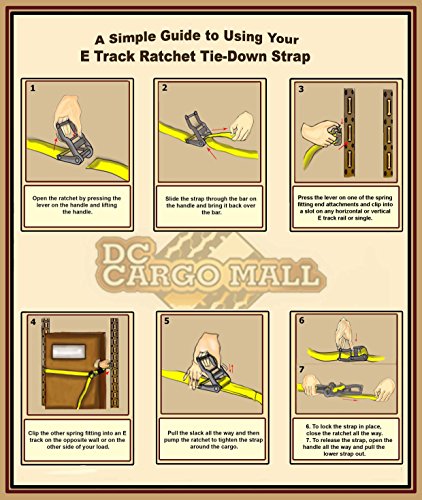 A Simple Guide to Using Your
E Track Ratchet Tie-Down Strap

1

Open the ratchet by pressing the lever on the handle and lifting the handle.

2

Slide the strap through the bar on the handle and bring it back over the bar.

3

Press the lever on one of the spring fitting end attachments and clip into a slot on any horizontal or vertical E track rail or single.

DC CARGO MALL

4

Clip the other spring fitting into an E track on the opposite wall or on the other side of your load.

5

Pull the slack all the way and then pump the ratchet to tighten the strap around the cargo.

6

7

6. To lock the strap in place, close the ratchet all the way.
7. To release the strap, open the handle all the way and pull the lower strap out.