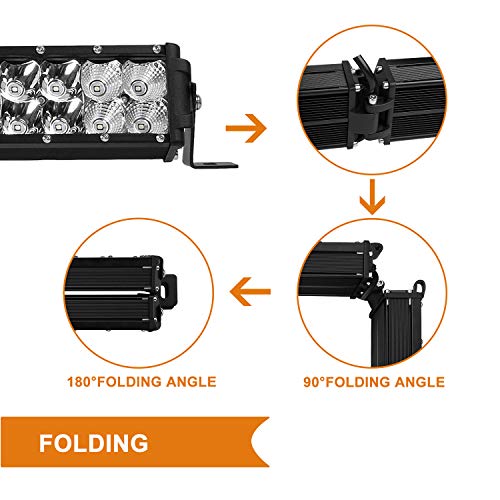 180°FOLDING ANGLE

90°FOLDING ANGLE

FOLDING