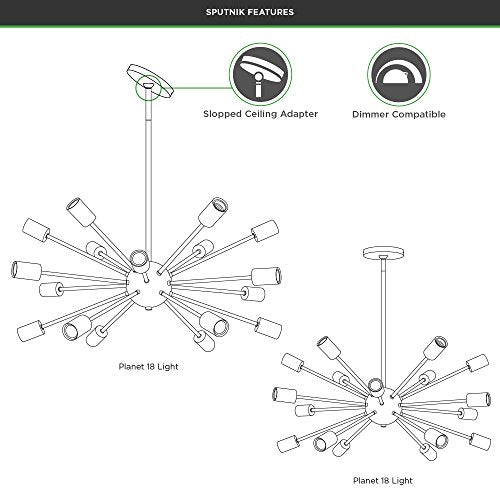 SPUTNIK FEATURES

Slopped Ceiling Adapter

Dimmer Compatible

Planet 18 Light

Planet 18 Light