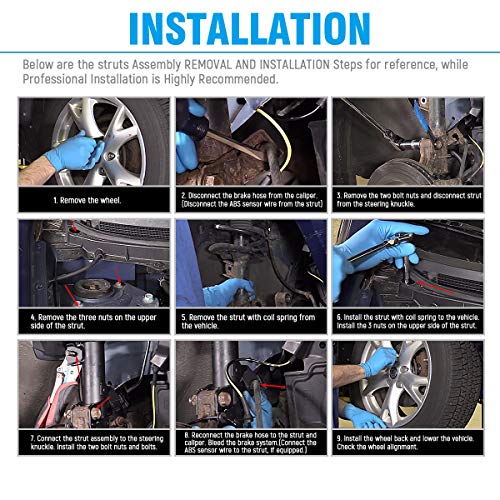 INSTALLATION

Below are the struts Assembly REMOVAL AND INSTALLATION Steps for reference, while Professional Installation is Highly Recommended.

1. Remove the wheel.

2. Disconnect the brake hose from the caliper. (Disconnect the ABS sensor wire from the strut)

3. Remove the two bolt nuts and disconnect strut from the steering knuckle.

4. Remove the three nuts on the upper side of the strut.

5. Remove the strut with coil spring from the vehicle.

6. Install the strut with coil spring to the vehicle. Install the 3 nuts on the upper side of the strut.

7. Connect the strut assembly to the steering knuckle. Install the two bolt nuts and bolts.

8. Reconnect the brake hose to the strut and caliper. Bleed the brake system.(Connect the ABS sensor wire to the strut, if equipped.)

9. Install the wheel back and lower the vehicle. Check the wheel alignment.